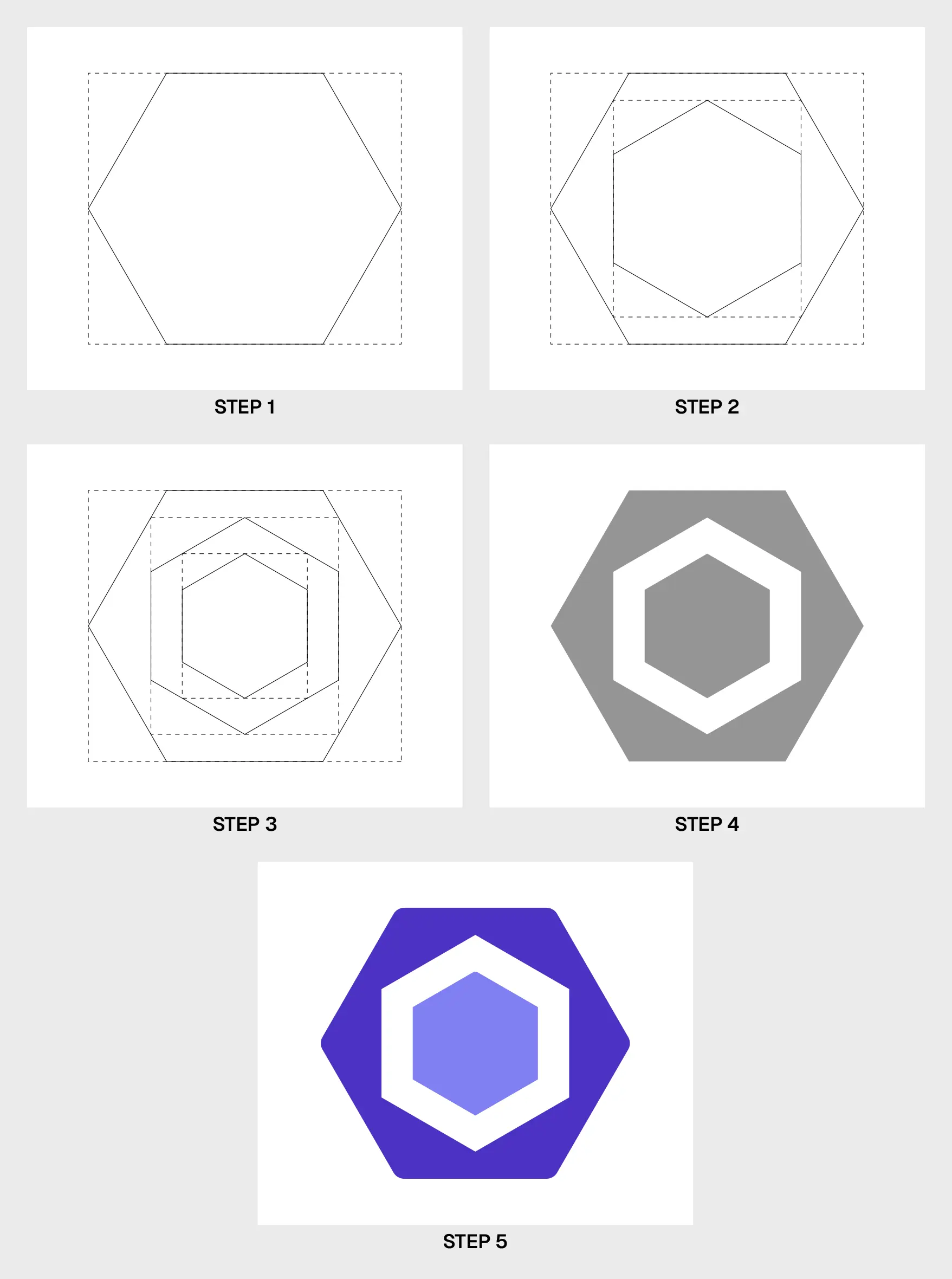 STEP 1

STEP 2

STEP 3

STEP 4

STEP 5